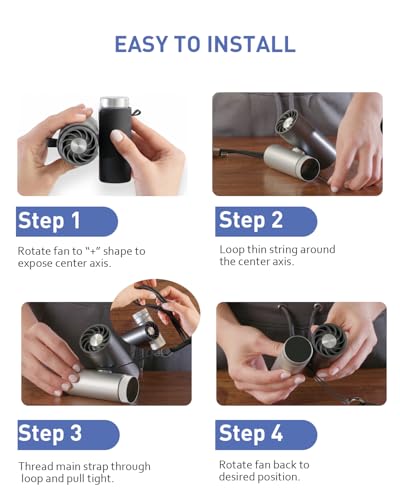 EASY TO INSTALL

Step 1

Rotate fan to "+" shape to expose center axis.

Step 2

Loop thin string around the center axis.

Step 3

Thread main strap through loop and pull tight.

Step 4

Rotate fan back to desired position.