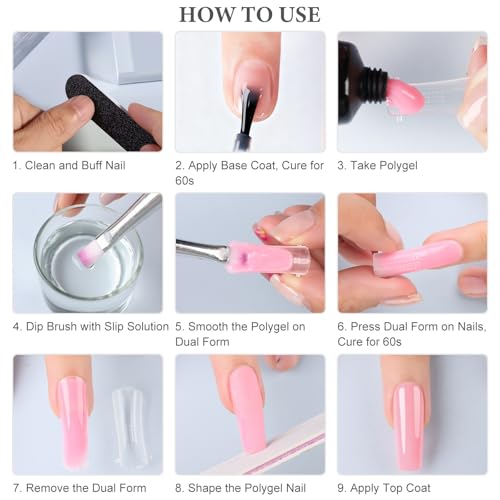 HOW TO USE

1. Clean and Buff Nail

2. Apply Base Coat, Cure for 60s

3. Take Polygel

4. Dip Brush with Slip Solution

5. Smooth the Polygel on Dual Form

6. Press Dual Form on Nails, Cure for 60s

7. Remove the Dual Form

8. Shape the Polygel Nail

9. Apply Top Coat