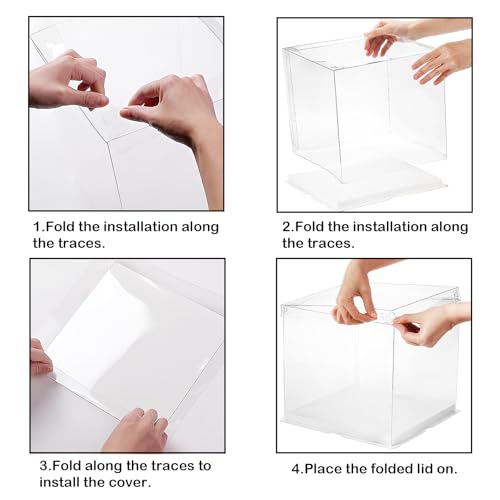 1.Fold the installation along the traces.

2.Fold the installation along the traces.

3.Fold along the traces to install the cover.

4.Place the folded lid on.