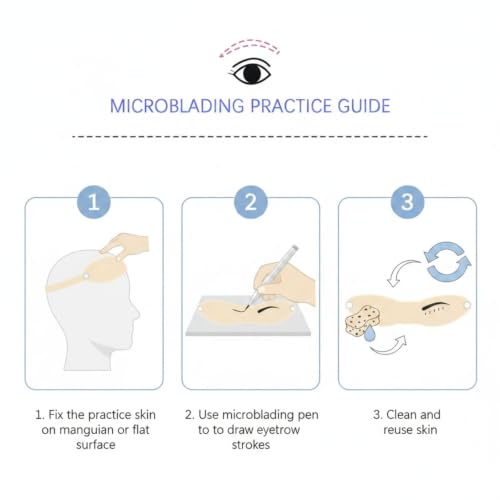 MICROBLADING PRACTICE GUIDE

1

2

3

1. Fix the practice skin on manguian or flat surface

2. Use microblading pen to to draw eyetrow strokes

3. Clean and reuse skin