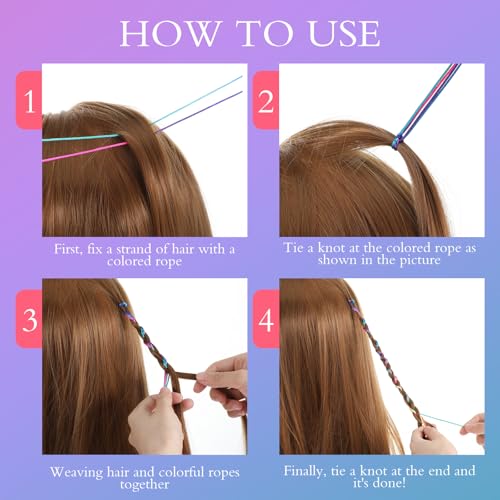 HOW TO USE

1

First, fix a strand of hair with a colored rope

2

Tie a knot at the colored rope as shown in the picture

3

Weaving hair and colorful ropes together

4

Finally, tie a knot at the end and it's done!