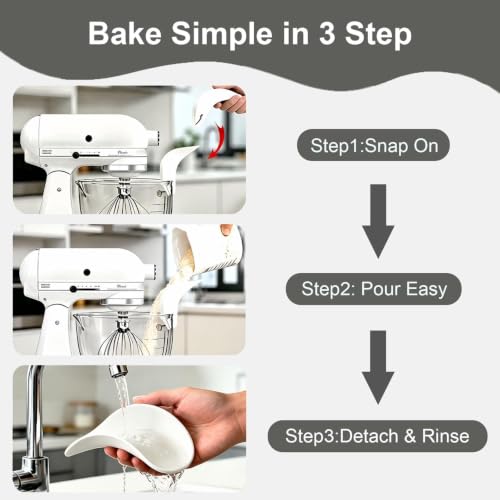 Bake Simple in 3 Step

Step1:Snap On

Step2: Pour Easy

Step3:Detach & Rinse