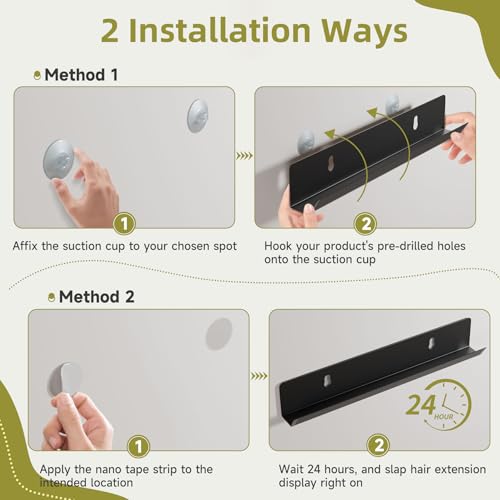 2 Installation Ways

Method 1

1

Affix the suction cup to your chosen spot

2

Hook your product's pre-drilled holes onto the suction cup

Method 2

1

Apply the nano tape strip to the intended location

24 HOUR

2

Wait 24 hours, and slap hair extension display right on