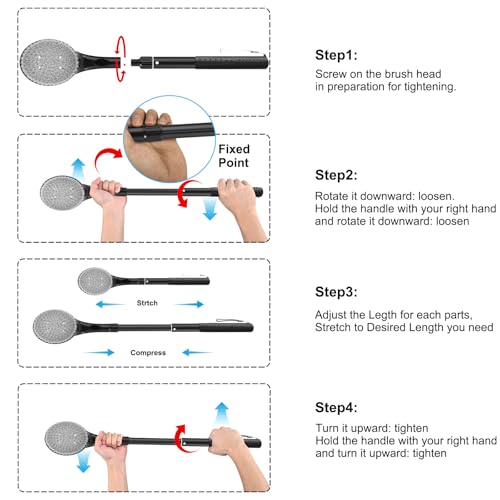 Step1:
Screw on the brush head in preparation for tightening.

Fixed Point

Step2:
Rotate it downward: loosen.
Hold the handle with your right hand and rotate it downward: loosen

Strtch

Compress

Step3:
Adjust the Legth for each parts, Stretch to Desired Length you need

Step4:
Turn it upward: tighten
Hold the handle with your right hand and turn it upward: tighten