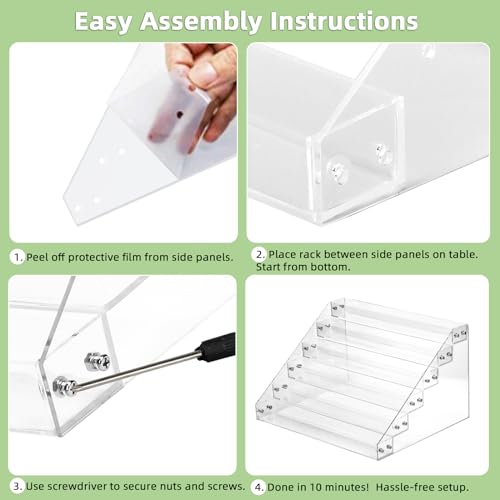 Easy Assembly Instructions

1. Peel off protective film from side panels.

2. Place rack between side panels on table. Start from bottom.

3. Use screwdriver to secure nuts and screws.

4. Done in 10 minutes! Hassle-free setup.