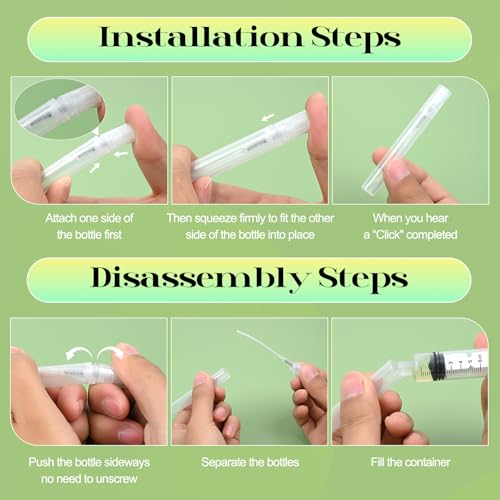 Installation Steps

Attach one side of the bottle first

Then squeeze firmly to fit the other side of the bottle into place

When you hear a "Click" completed

Disassembly Steps

Push the bottle sideways no need to unscrew

Separate the bottles

Fill the container