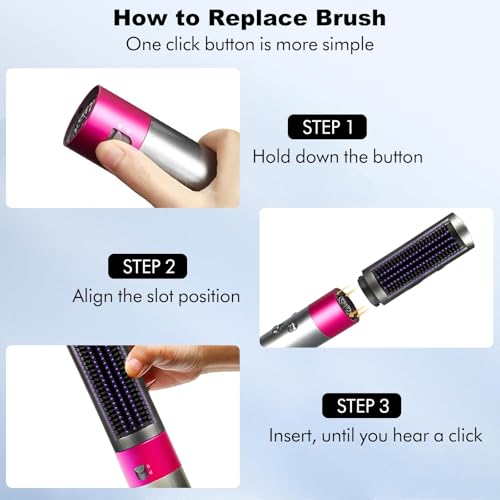 How to Replace Brush
One click button is more simple

STEP 1
Hold down the button

STEP 2
Align the slot position

STEP 3
Insert, until you hear a click