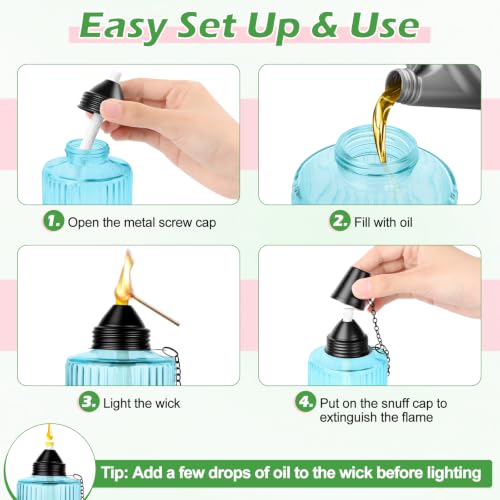 Easy Set Up & Use

1. Open the metal screw cap

2. Fill with oil

3. Light the wick

4. Put on the snuff cap to extinguish the flame

Tip: Add a few drops of oil to the wick before lighting