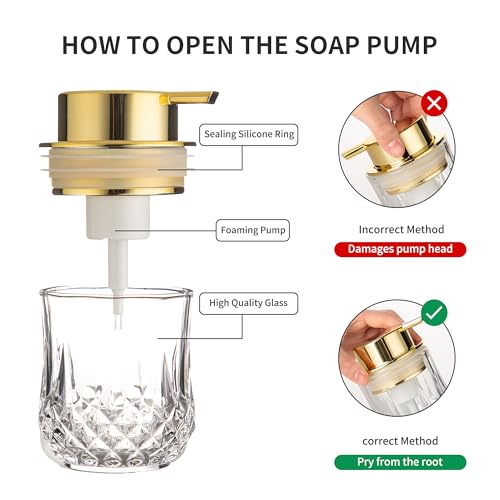 HOW TO OPEN THE SOAP PUMP

Sealing Silicone Ring

Foaming Pump

High Quality Glass

Incorrect Method

Damages pump head

correct Method

Pry from the root