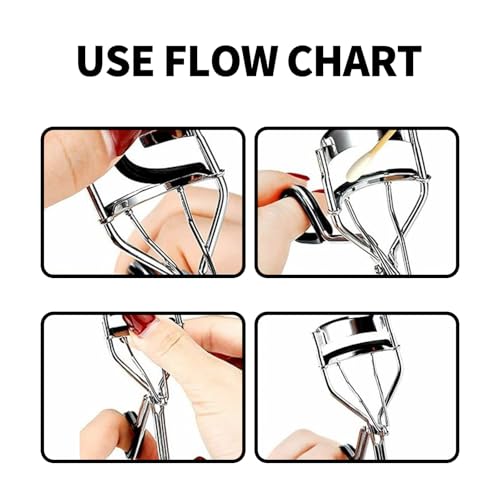 USE FLOW CHART