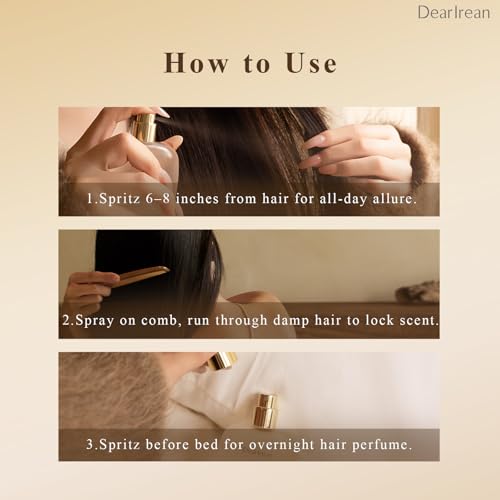 DearIrean

How to Use

1.Spritz 6–8 inches from hair for all-day allure.

2.Spray on comb, run through damp hair to lock scent.

3.Spritz before bed for overnight hair perfume.