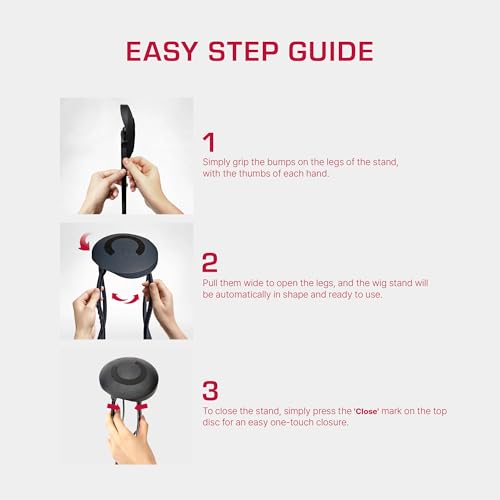 EASY STEP GUIDE

1

Simply grip the bumps on the legs of the stand, with the thumbs of each hand.

2

Pull them wide to open the legs, and the wig stand will be automatically in shape and ready to use.

3

To close the stand, simply press the 'Close' mark on the top disc for an easy one-touch closure.