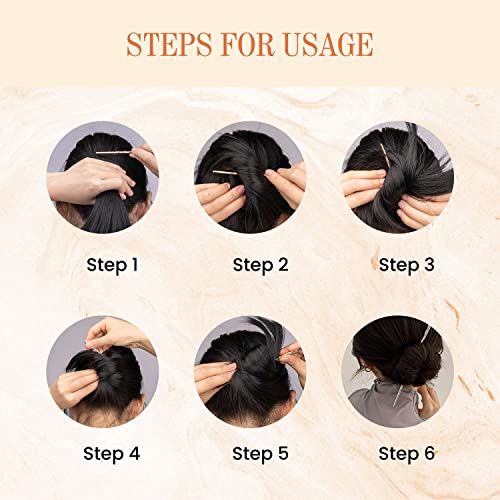 STEPS FOR USAGE

Step 1

Step 2

Step 3

Step 4

Step 5

Step 6