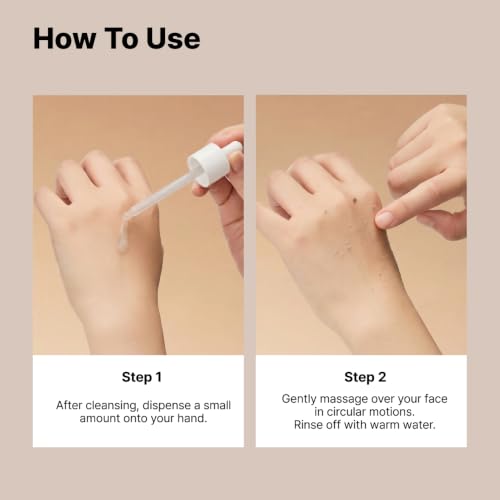 How To Use

Step 1

After cleansing, dispense a small amount onto your hand.

Step 2

Gently massage over your face in circular motions.
Rinse off with warm water.