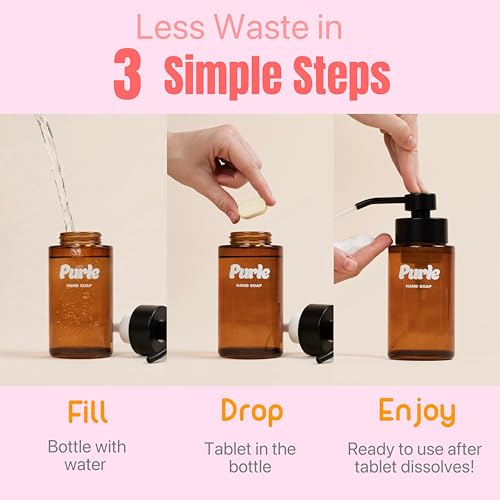 Less Waste in
3 Simple Steps

Purle
HAND SOAP

Purle
HAND SOAP

Purle
HAND SOAP

Fill
Bottle with water

Drop
Tablet in the bottle

Enjoy
Ready to use after tablet dissolves!