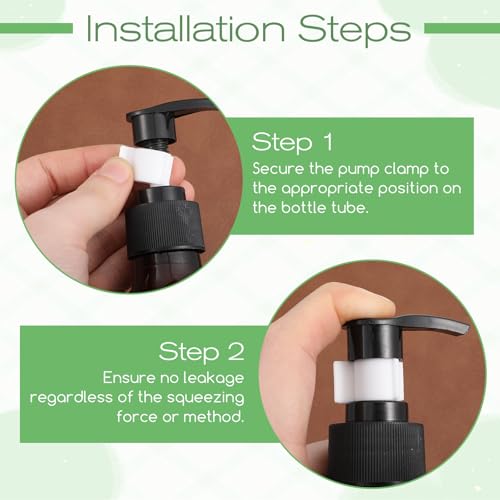 Installation Steps

Step 1
Secure the pump clamp to the appropriate position on the bottle tube.

Step 2
Ensure no leakage regardless of the squeezing force or method.