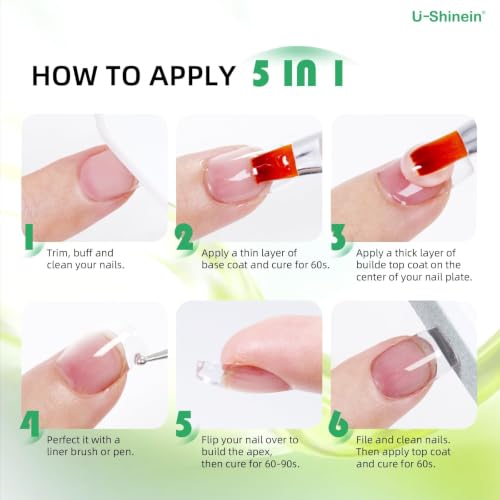 U-Shinein®

HOW TO APPLY 5 IN 1

1
Trim, buff and clean your nails.

2
Apply a thin layer of base coat and cure for 60s.

3
Apply a thick layer of builde top coat on the center of your nail plate.

4
Perfect it with a liner brush or pen.

5
Flip your nail over to build the apex, then cure for 60-90s.

6
File and clean nails. Then apply top coat and cure for 60s.