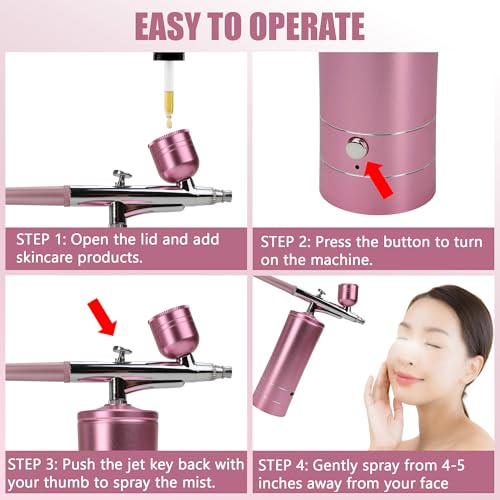 EASY TO OPERATE

STEP 1: Open the lid and add skincare products.

STEP 2: Press the button to turn on the machine.

STEP 3: Push the jet key back with your thumb to spray the mist.

STEP 4: Gently spray from 4-5 inches away from your face