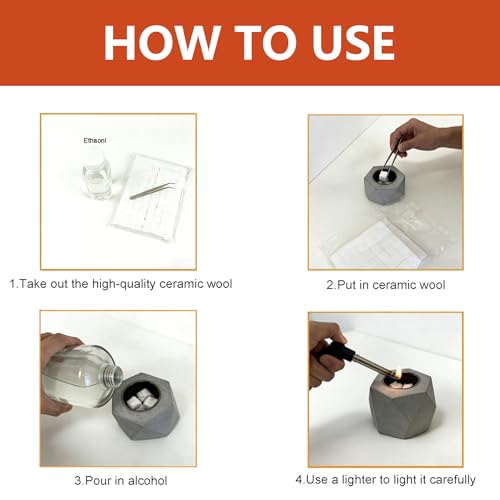 HOW TO USE

Ethaonl

1.Take out the high-quality ceramic wool

2.Put in ceramic wool

3.Pour in alcohol

4.Use a lighter to light it carefully