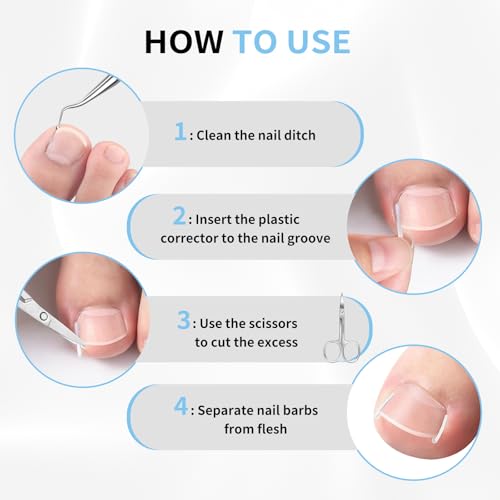 HOW TO USE

1 : Clean the nail ditch

2 : Insert the plastic corrector to the nail groove

3 : Use the scissors to cut the excess

4 : Separate nail barbs from flesh