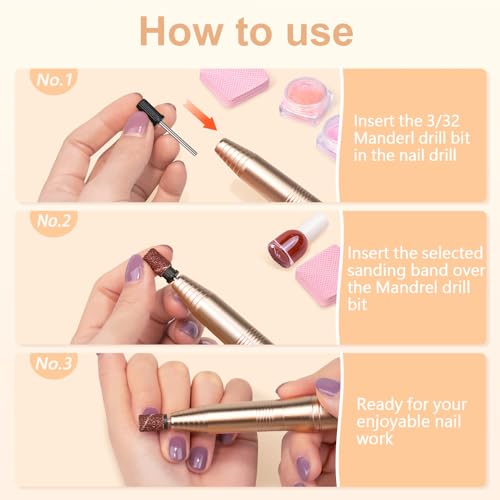 How to use

No.1

Insert the 3/32 Manderl drill bit in the nail drill

No.2

Insert the selected sanding band over the Mandrel drill bit

No.3

Ready for your enjoyable nail work