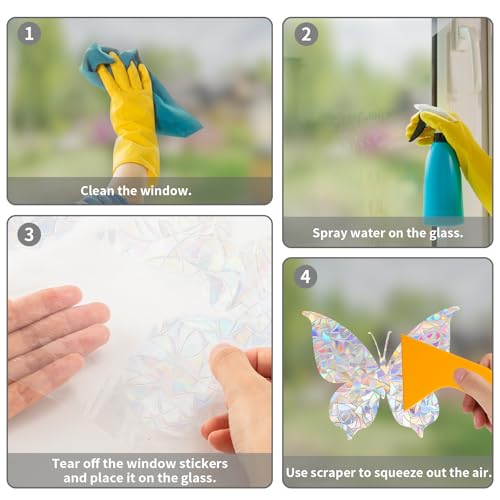 1

Clean the window.

2

Spray water on the glass.

3

Tear off the window stickers and place it on the glass.

4

Use scraper to squeeze out the air.