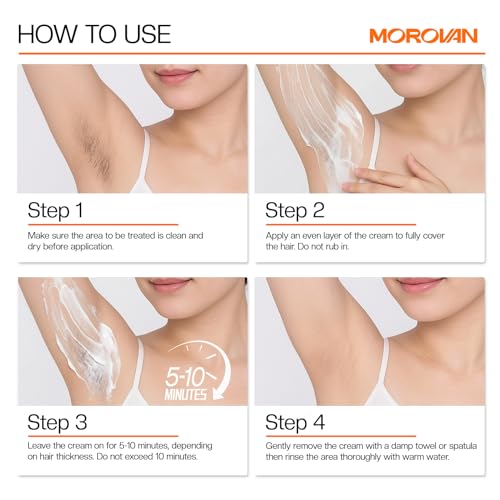 HOW TO USE

MOROVAN

Step 1

Make sure the area to be treated is clean and dry before application.

Step 2

Apply an even layer of the cream to fully cover the hair. Do not rub in.

5-10 MINUTES

Step 3

Leave the cream on for 5-10 minutes, depending on hair thickness. Do not exceed 10 minutes.

Step 4

Gently remove the cream with a damp towel or spatula then rinse the area thoroughly with warm water.