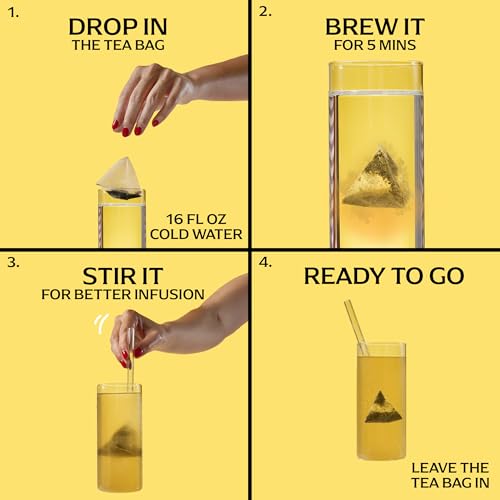 1.

DROP IN
THE TEA BAG

16 FL OZ
COLD WATER

2.

BREW IT
FOR 5 MINS

3.

STIR IT
FOR BETTER INFUSION

4.

READY TO GO

LEAVE THE
TEA BAG IN