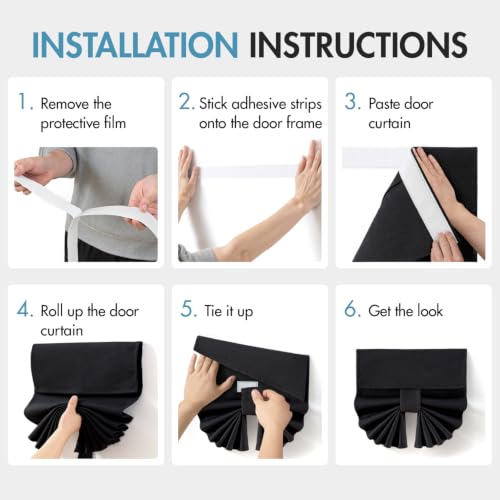 INSTALLATION INSTRUCTIONS

1. Remove the protective film

2. Stick adhesive strips onto the door frame

3. Paste door curtain

4. Roll up the door curtain

5. Tie it up

6. Get the look