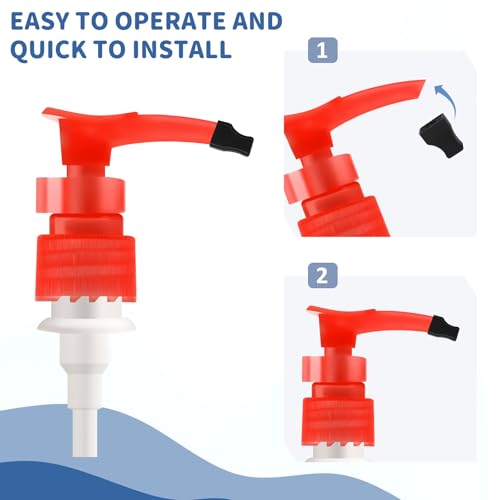 EASY TO OPERATE AND QUICK TO INSTALL

1

2