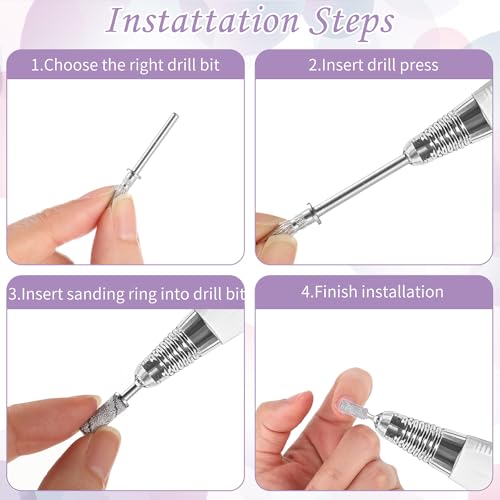 Instattation Steps

1.Choose the right drill bit

2.Insert drill press

3.Insert sanding ring into drill bit

4.Finish installation