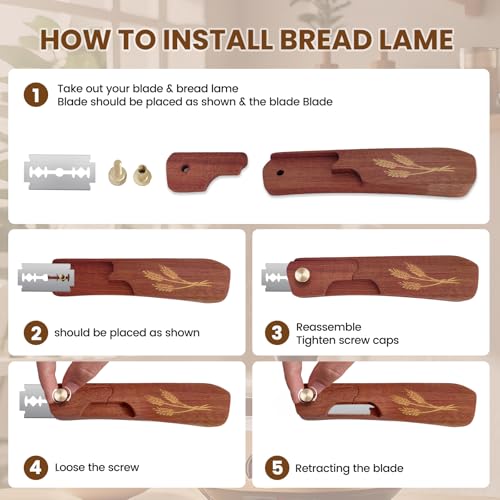 HOW TO INSTALL BREAD LAME

1 Take out your blade & bread lame
Blade should be placed as shown & the blade Blade

2 should be placed as shown

3 Reassemble
Tighten screw caps

4 Loose the screw

5 Retracting the blade