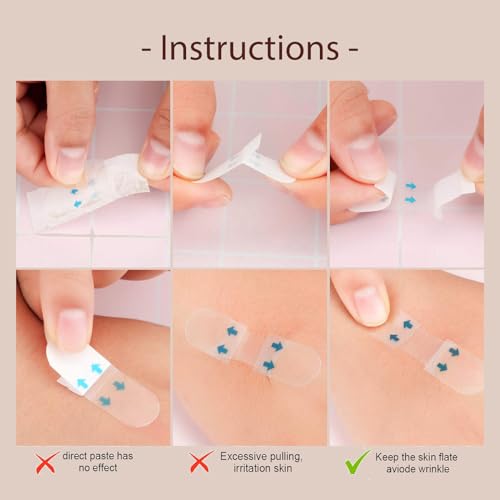 - Instructions -

direct paste has no effect

Excessive pulling, irritation skin

Keep the skin flate aviode wrinkle