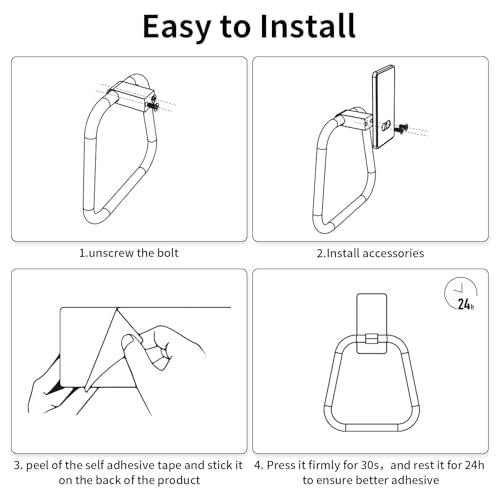 Easy to Install

1.unscrew the bolt

2.Install accessories

24h

3. peel of the self adhesive tape and stick it on the back of the product

4. Press it firmly for 30s，and rest it for 24h to ensure better adhesive