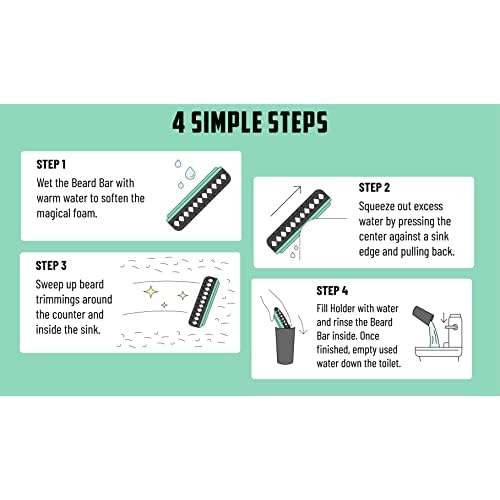 4 SIMPLE STEPS

STEP 1
Wet the Beard Bar with warm water to soften the magical foam.

STEP 2
Squeeze out excess water by pressing the center against a sink edge and pulling back.

STEP 3
Sweep up beard trimmings around the counter and inside the sink.

STEP 4
Fill Holder with water and rinse the Beard Bar inside. Once finished, empty used water down the toilet.