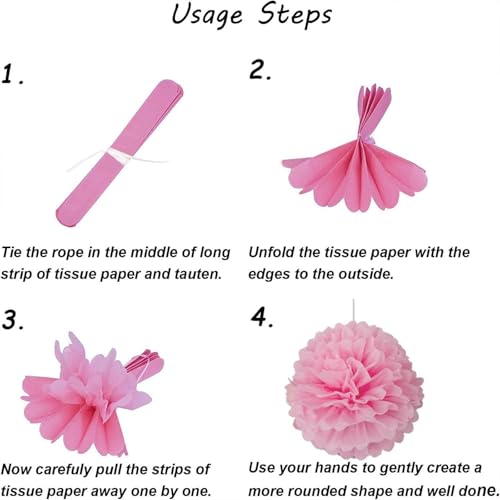 Usage Steps

1.

Tie the rope in the middle of long strip of tissue paper and tauten.

2.

Unfold the tissue paper with the edges to the outside.

3.

Now carefully pull the strips of tissue paper away one by one.

4.

Use your hands to gently create a more rounded shape and well done.