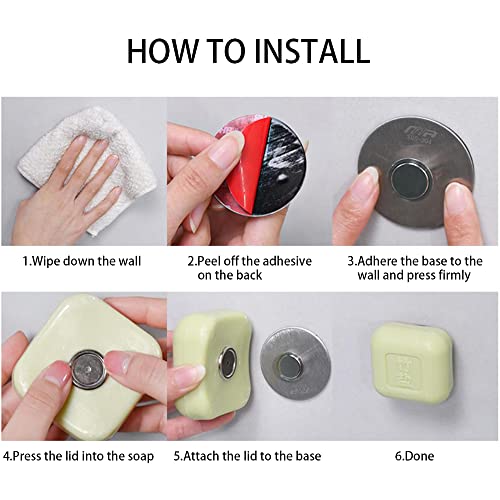 HOW TO INSTALL

1.Wipe down the wall

2.Peel off the adhesive on the back

3.Adhere the base to the wall and press firmly

4.Press the lid into the soap

5.Attach the lid to the base

6.Done