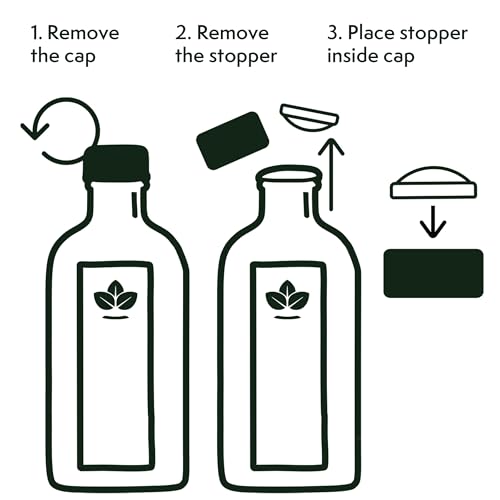 1. Remove the cap

2. Remove the stopper

3. Place stopper inside cap