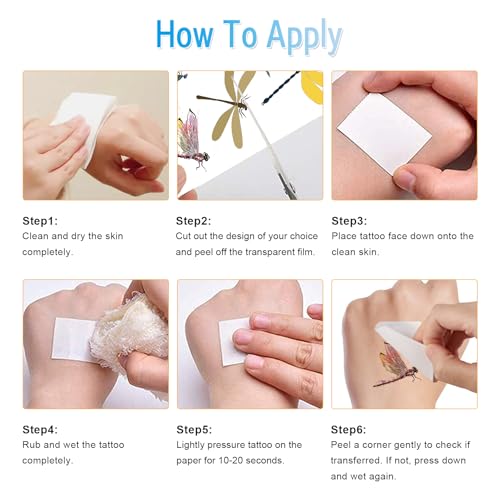 How To Apply

Step1:
Clean and dry the skin completely.

Step2:
Cut out the design of your choice and peel off the transparent film.

Step3:
Place tattoo face down onto the clean skin.

Step4:
Rub and wet the tattoo completely.

Step5:
Lightly pressure tattoo on the paper for 10-20 seconds.

Step6:
Peel a corner gently to check if transferred. If not, press down and wet again.