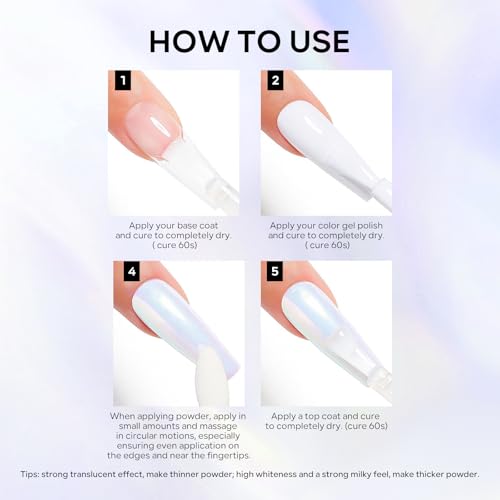 HOW TO USE

1

Apply your base coat and cure to completely dry. ( cure 60s)

2

Apply your color gel polish and cure to completely dry. ( cure 60s)

4

When applying powder, apply in small amounts and massage in circular motions, especially ensuring even application on the edges and near the fingertips.

5

Apply a top coat and cure to completely dry. (cure 60s)

Tips: strong translucent effect, make thinner powder; high whiteness and a strong milky feel, make thicker powder.