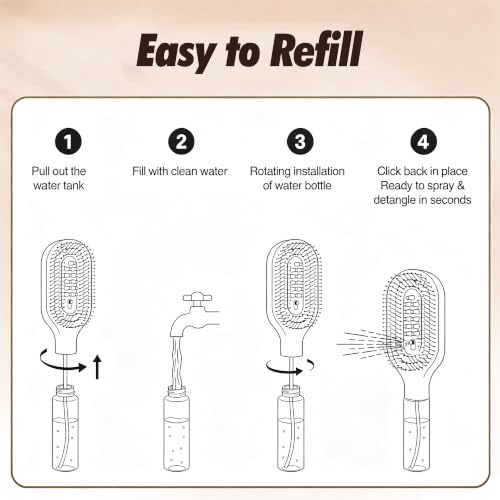 Easy to Refill

1
Pull out the water tank

2
Fill with clean water

3
Rotating installation of water bottle

4
Click back in place
Ready to spray & detangle in seconds