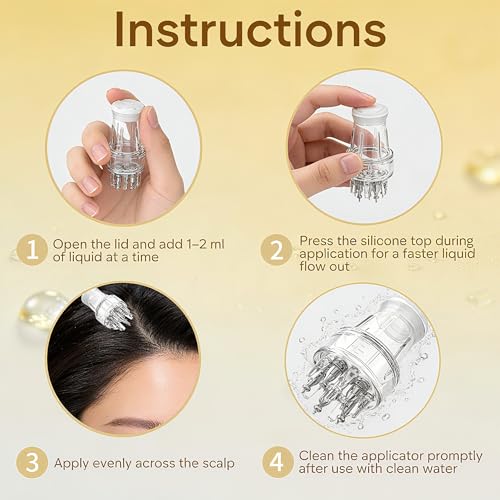 Instructions

1 Open the lid and add 1–2 ml of liquid at a time

2 Press the silicone top during application for a faster liquid flow out

3 Apply evenly across the scalp

4 Clean the applicator promptly after use with clean water