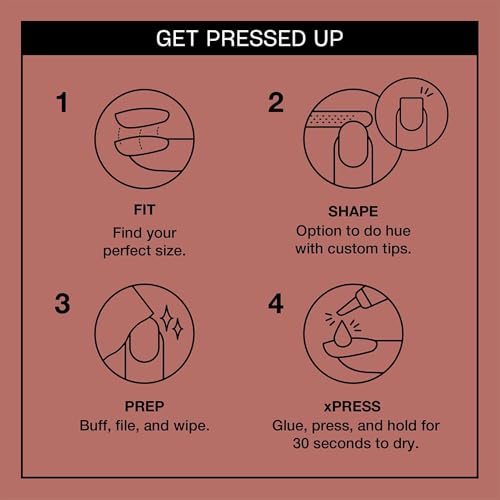 GET PRESSED UP

1

FIT
Find your perfect size.

2

SHAPE
Option to do hue with custom tips.

3

PREP
Buff, file, and wipe.

4

xPRESS
Glue, press, and hold for 30 seconds to dry.