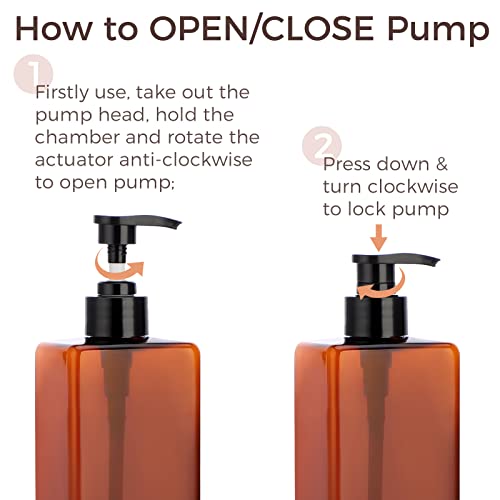 How to OPEN/CLOSE Pump

1

Firstly use, take out the pump head, hold the chamber and rotate the actuator anti-clockwise to open pump;

2

Press down & turn clockwise to lock pump