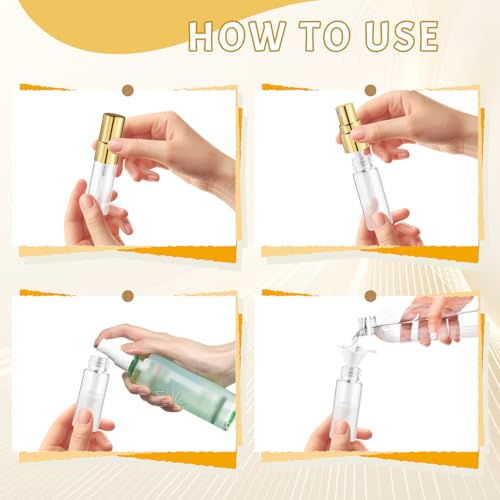 HOW TO USE