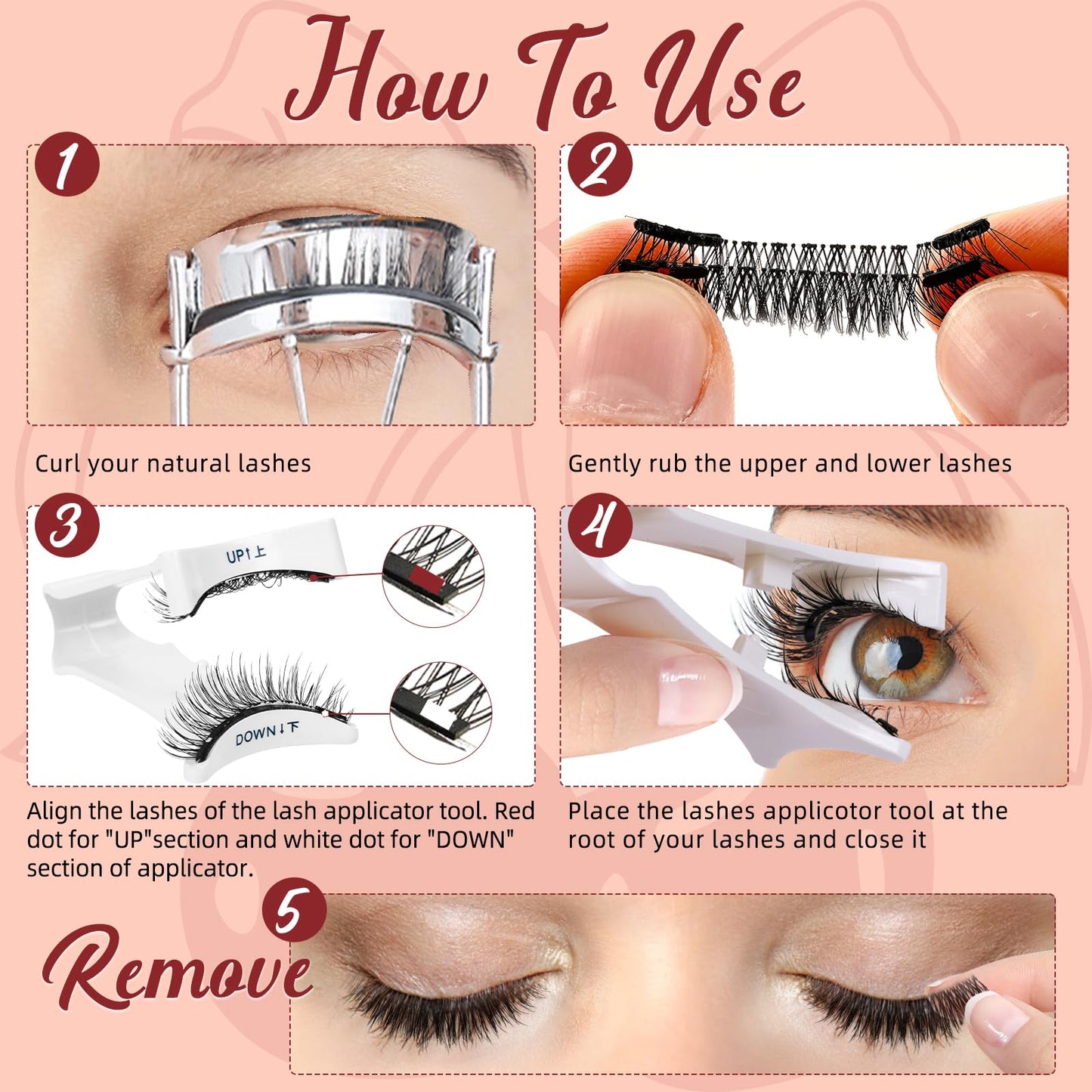 How To Use

1

Curl your natural lashes

2

Gently rub the upper and lower lashes

3

UP↑上

DOWN↓下

Align the lashes of the lash applicator tool. Red dot for "UP"section and white dot for "DOWN" section of applicator.

4

Place the lashes applicotor tool at the root of your lashes and close it

5

Remove