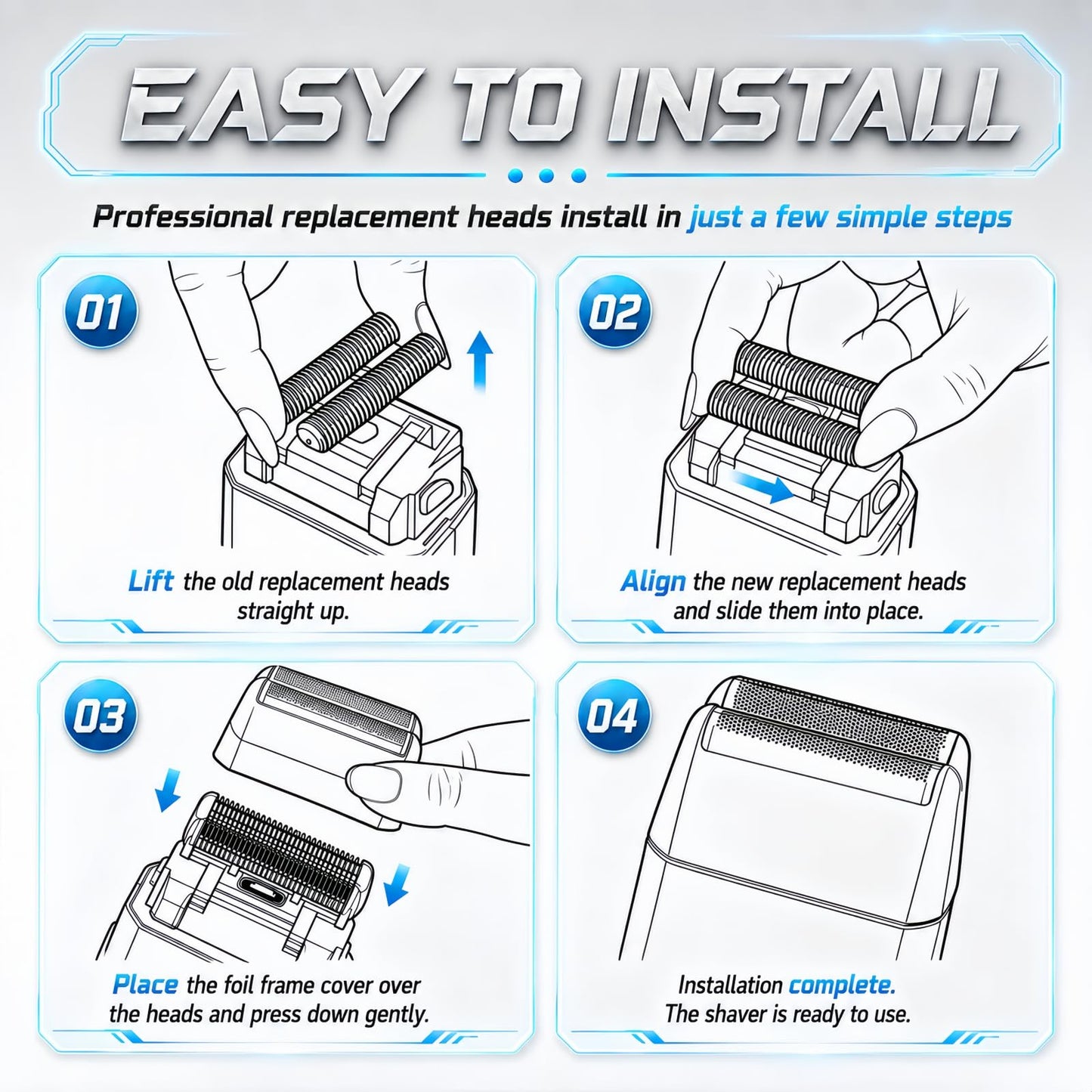 EASY TO INSTALL

Professional replacement heads install in just a few simple steps

01

Lift the old replacement heads straight up.

02

Align the new replacement heads and slide them into place.

03

Place the foil frame cover over the heads and press down gently.

04

Installation complete. The shaver is ready to use.