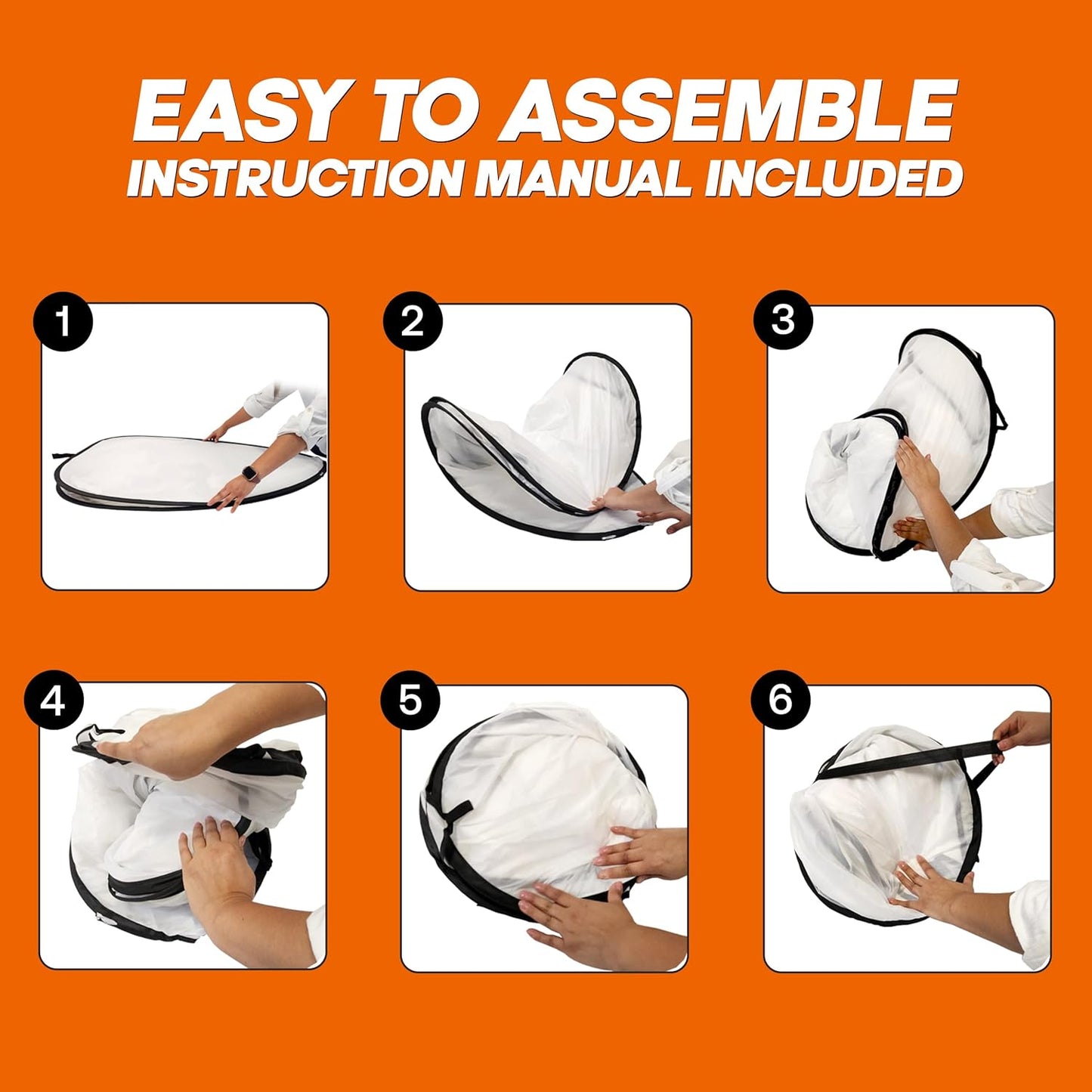 EASY TO ASSEMBLE
INSTRUCTION MANUAL INCLUDED

1

2

3

4

5

6