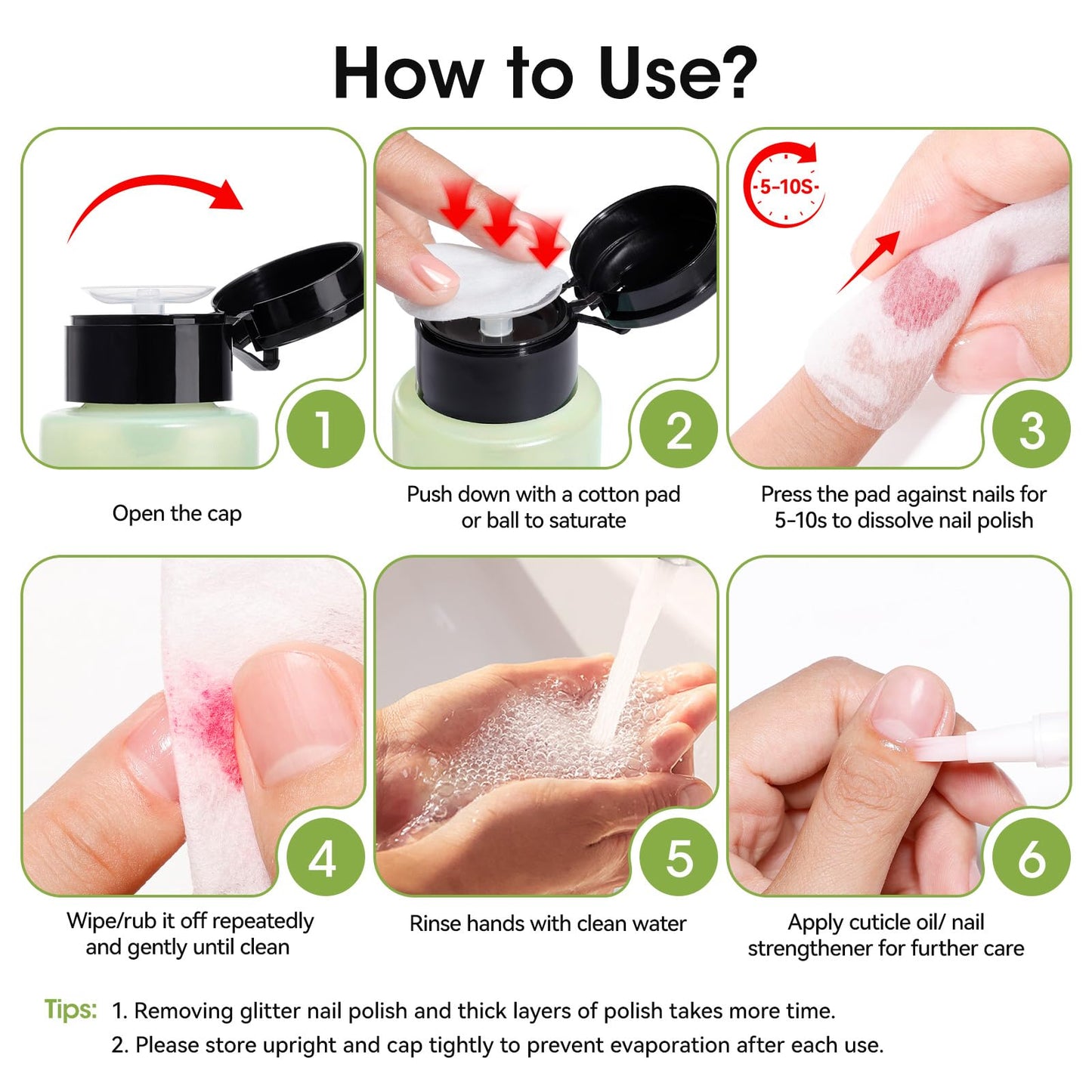 How to Use?

1

Open the cap

2

Push down with a cotton pad or ball to saturate

5-10S

3

Press the pad against nails for 5-10s to dissolve nail polish

4

Wipe/rub it off repeatedly and gently until clean

5

Rinse hands with clean water

6

Apply cuticle oil/ nail strengthener for further care

Tips: 1. Removing glitter nail polish and thick layers of polish takes more time.
2. Please store upright and cap tightly to prevent evaporation after each use.