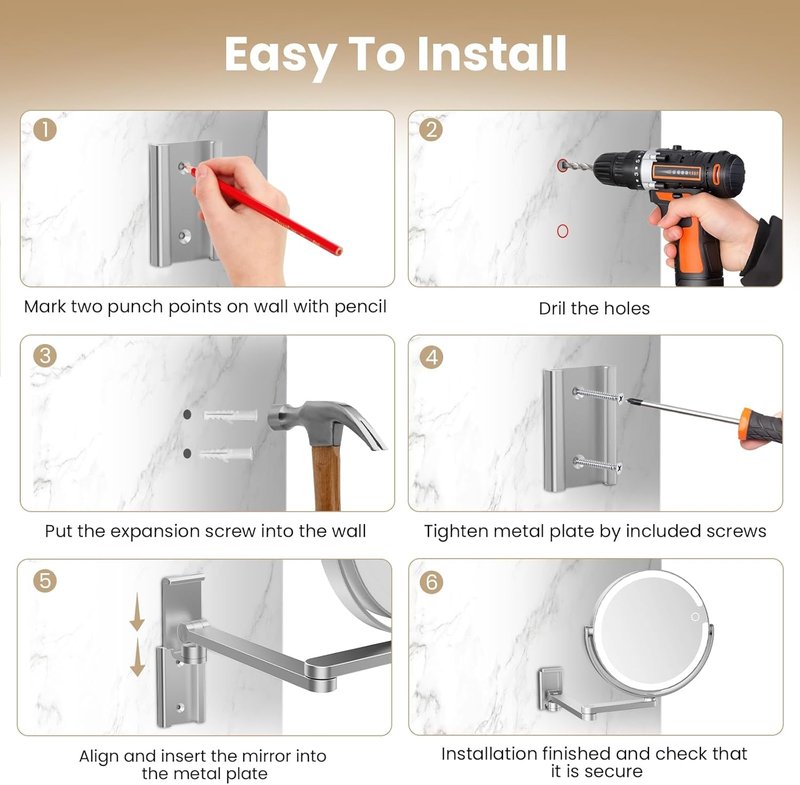 Easy To Install

1

Mark two punch points on wall with pencil

2

Dril the holes

3

Put the expansion screw into the wall

4

Tighten metal plate by included screws

5

Align and insert the mirror into the metal plate

6

Installation finished and check that it is secure